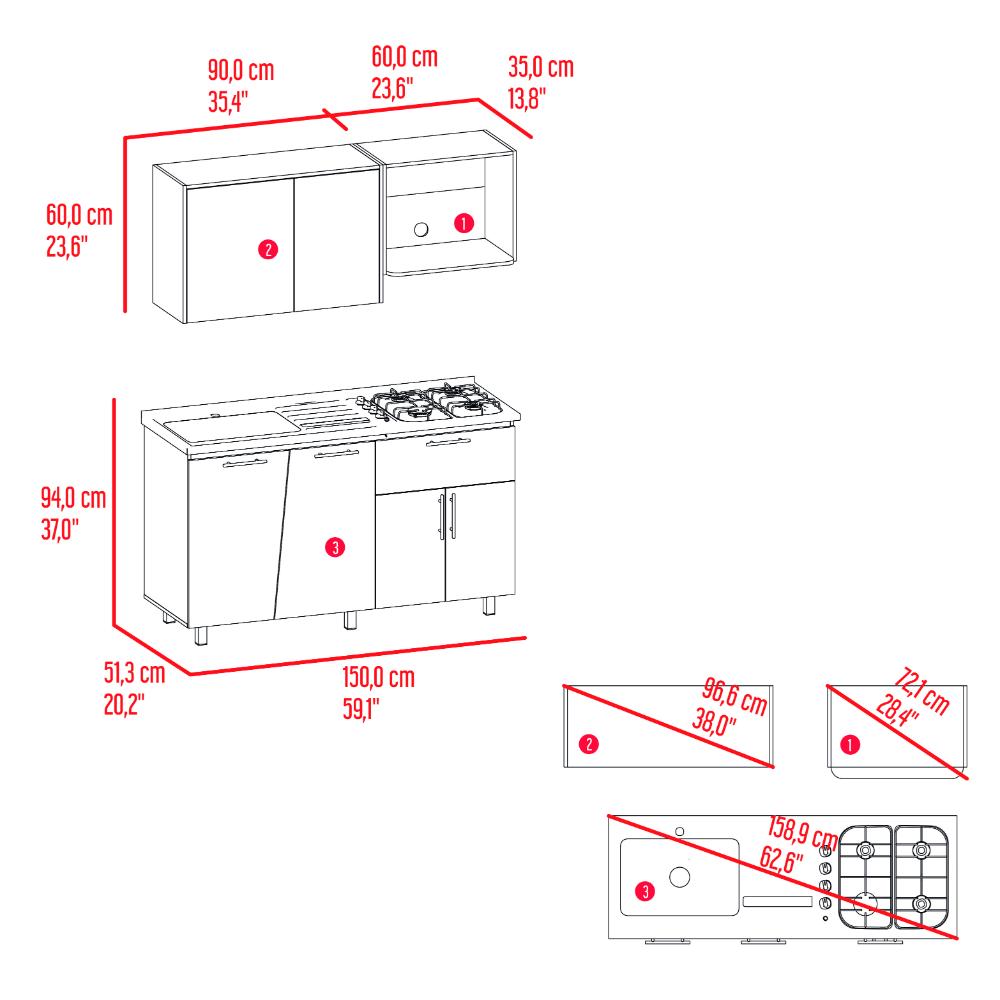 90,0 cm
35,4"

60,0 cm
23,6"

35,0 cm
13,8"

60,0 cm
23,6"

2

1

94,0 cm
37,0"

3

51,3 cm
20,2"

150,0 cm
59,1"

96,6 cm
38,0"

2

72,1 cm
28,4"

1

158,9 cm
62,6"

3