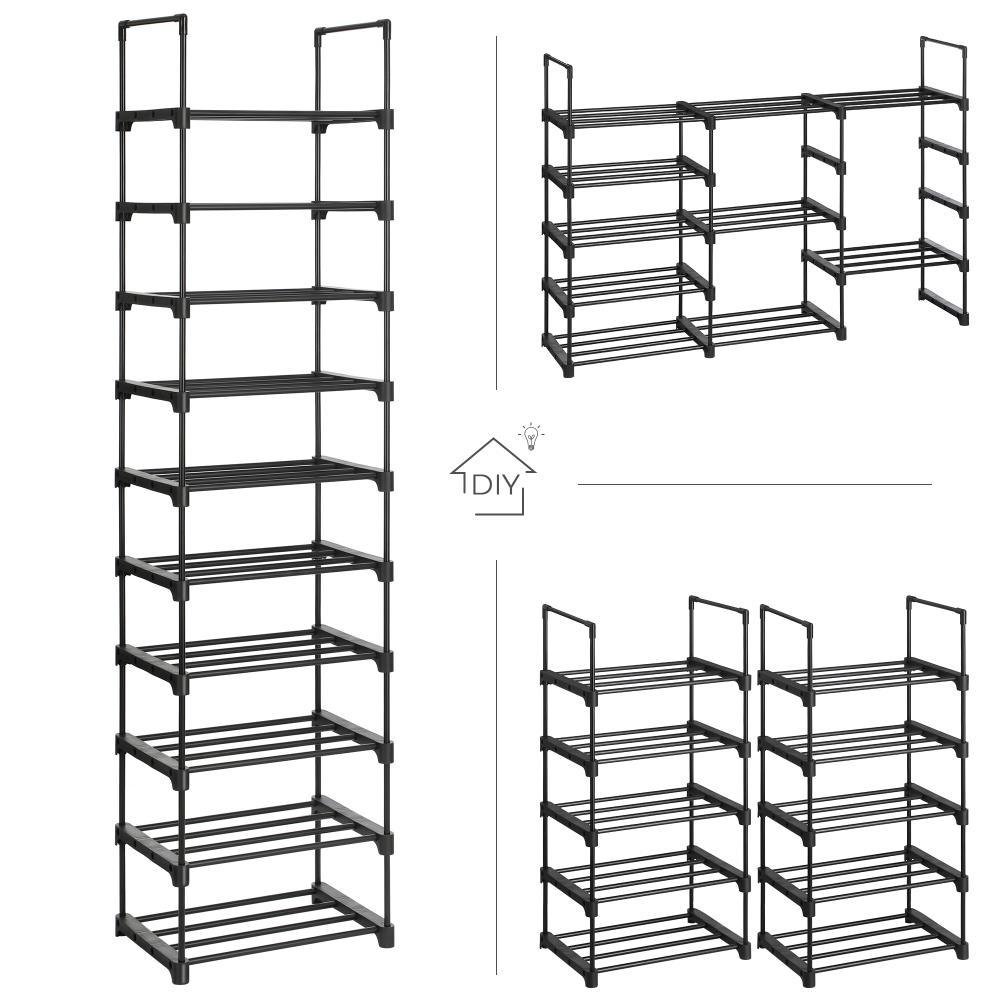 DIY